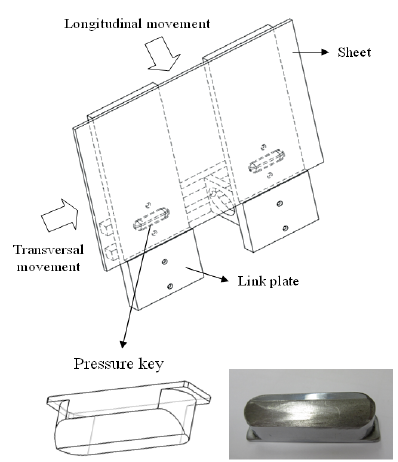 Longitudinal movement

Sheet

Transversal movement

Link plate

Pressure key